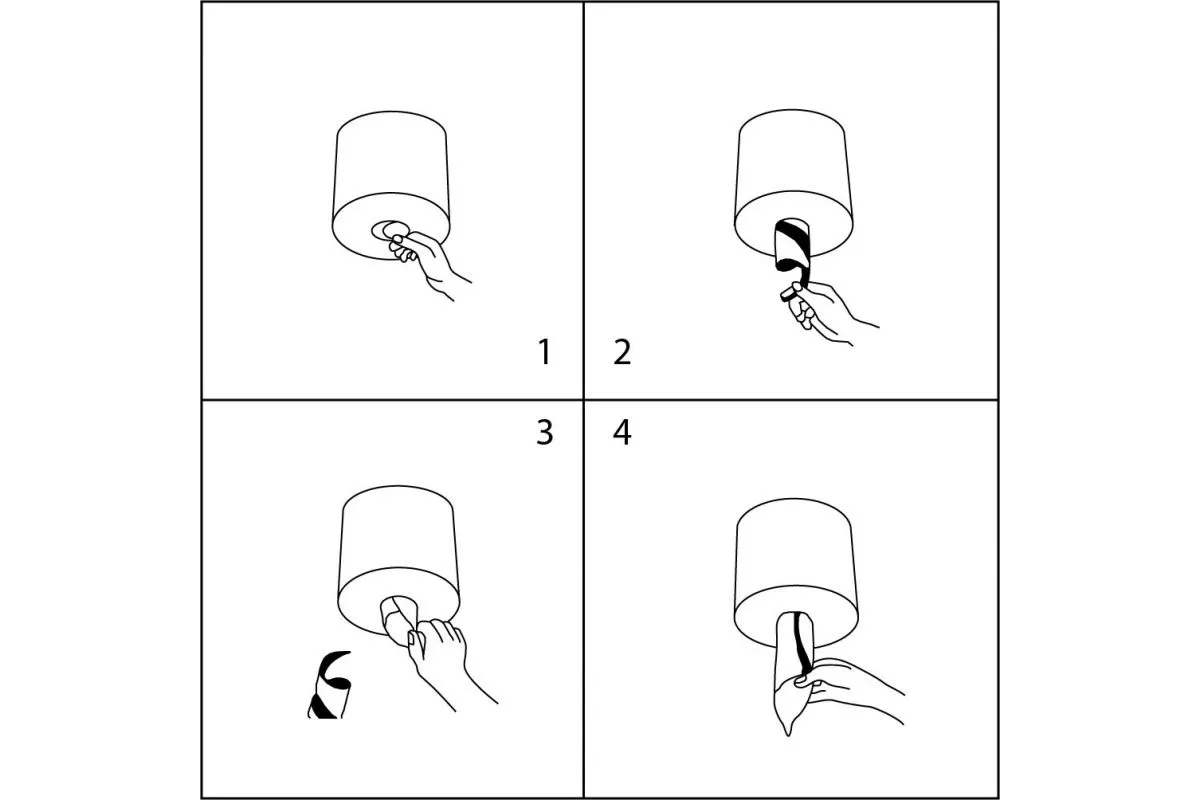 1
2
3
4