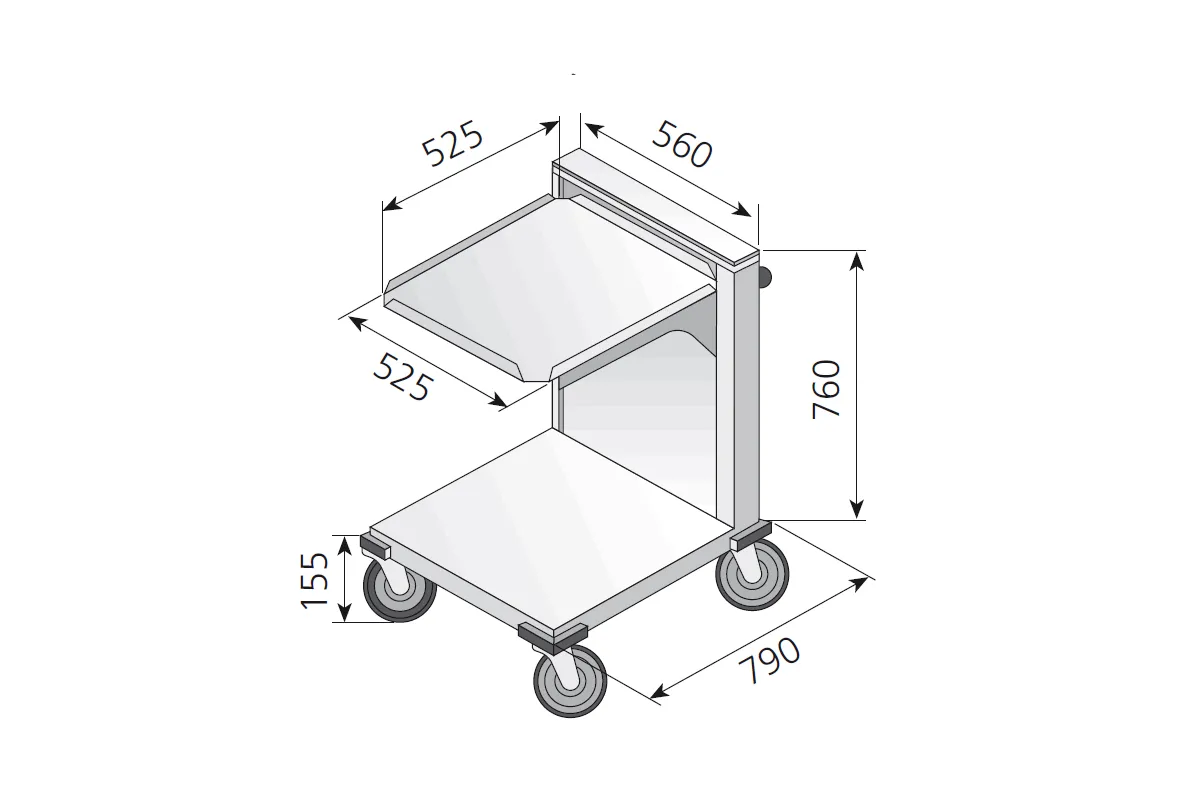 525
560
525
760
155
790